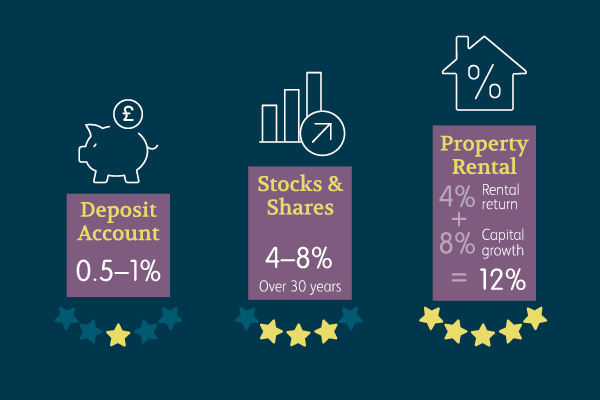 £

Deposit Account

0.5–1%

Stocks & Shares

4–8%

Over 30 years

%

Property Rental

4% Rental return

+

8% Capital growth

= 12%